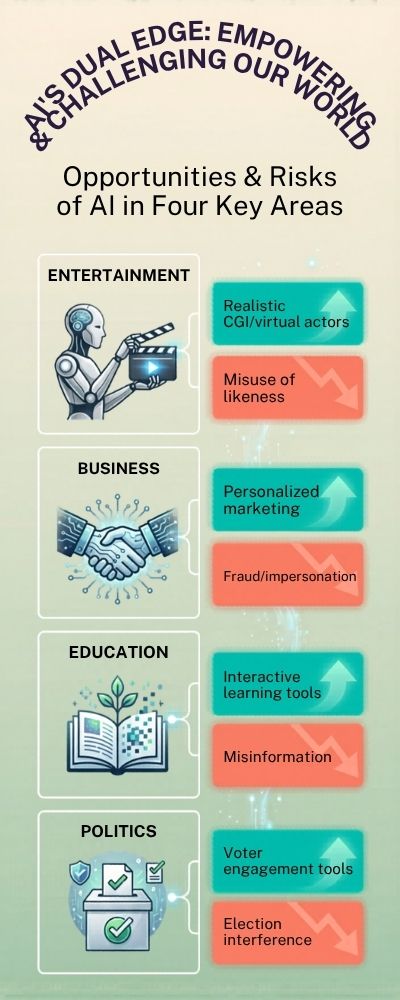 AI'S DUAL EDGE: EMPOWERING & CHALLENGING OUR WORLD

Opportunities & Risks of AI in Four Key Areas

ENTERTAINMENT

Realistic CGI/virtual actors

Misuse of likeness

BUSINESS

Personalized marketing

Fraud/impersonation

EDUCATION

Interactive learning tools

Misinformation

POLITICS

Voter engagement tools

Election interference