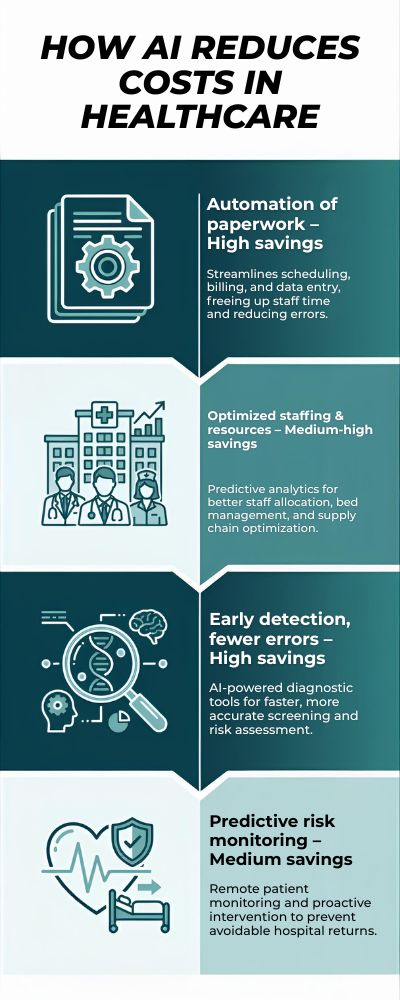 HOW AI REDUCES COSTS IN HEALTHCARE

Automation of paperwork – High savings

Streamlines scheduling, billing, and data entry, freeing up staff time and reducing errors.

Optimized staffing & resources – Medium-high savings

Predictive analytics for better staff allocation, bed management, and supply chain optimization.

Early detection, fewer errors – High savings

AI-powered diagnostic tools for faster, more accurate screening and risk assessment.

Predictive risk monitoring – Medium savings

Remote patient monitoring and proactive intervention to prevent avoidable hospital returns.