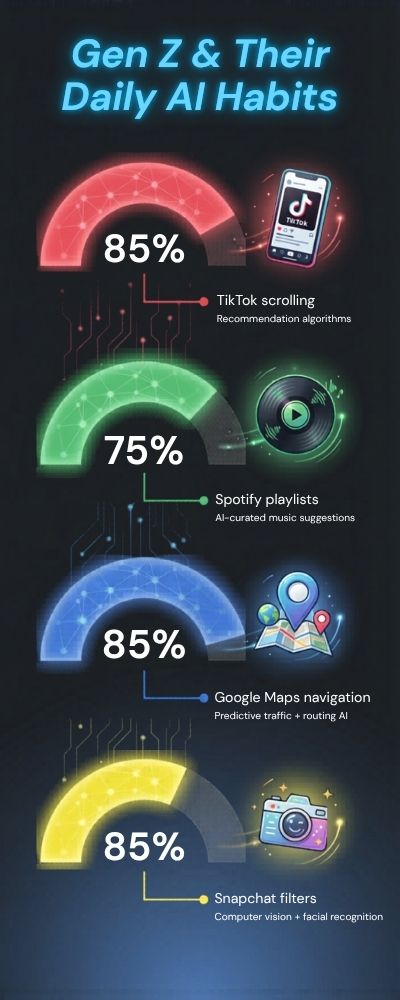 Gen Z & Their Daily AI Habits

85%

TikTok

TikTok scrolling
Recommendation algorithms

75%

Spotify playlists
AI-curated music suggestions

85%

Google Maps navigation
Predictive traffic + routing AI

85%

Snapchat filters
Computer vision + facial recognition