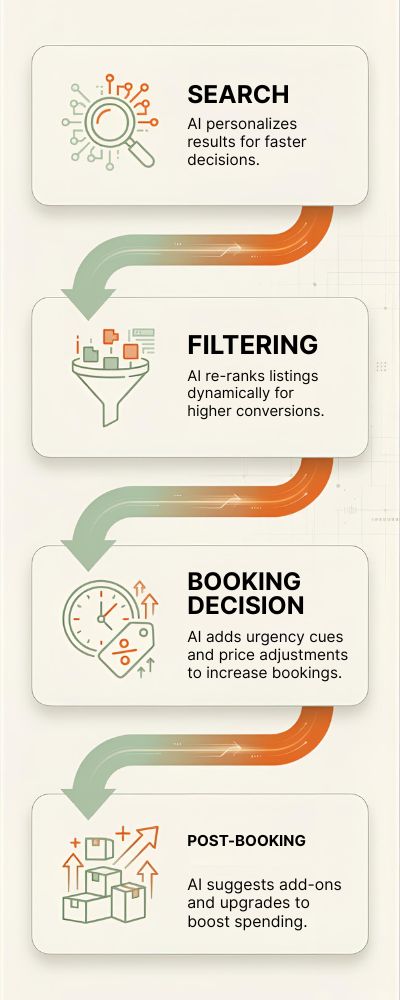 SEARCH
AI personalizes results for faster decisions.

FILTERING
AI re-ranks listings dynamically for higher conversions.

BOOKING DECISION
AI adds urgency cues and price adjustments to increase bookings.

POST-BOOKING
AI suggests add-ons and upgrades to boost spending.