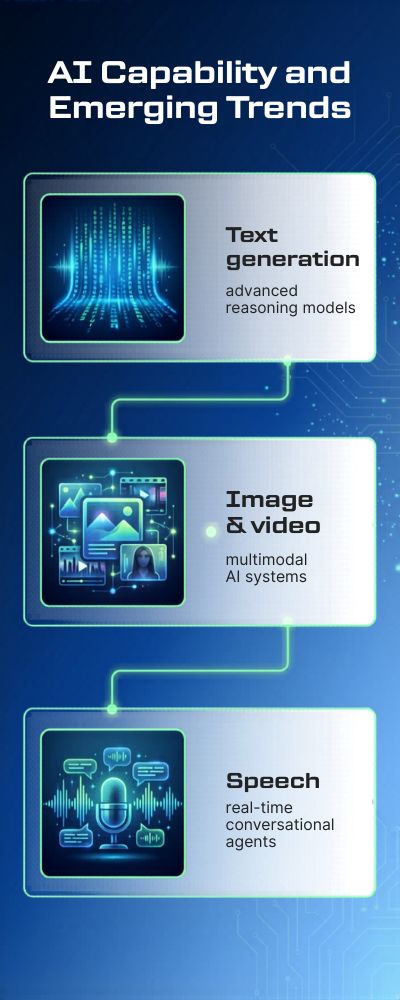 AI Capability and Emerging Trends

Text generation

advanced reasoning models

Image & video

multimodal AI systems

Speech

real-time conversational agents