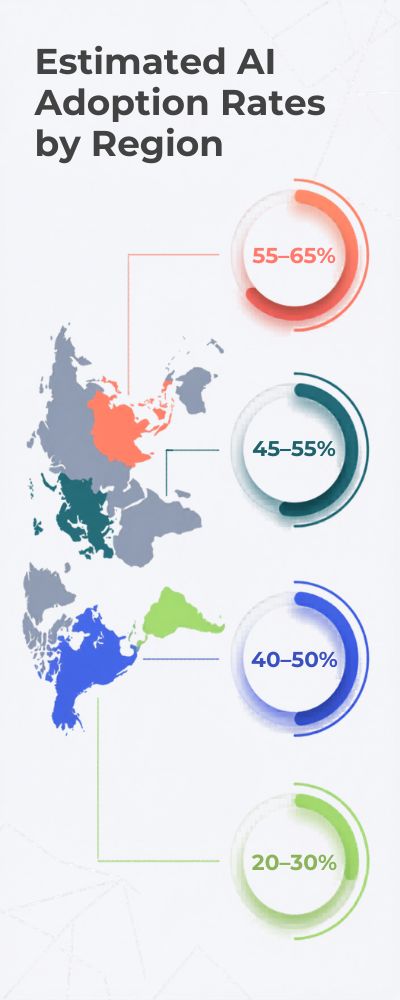 Estimated AI Adoption Rates by Region

55–65%

45–55%

40–50%

20–30%